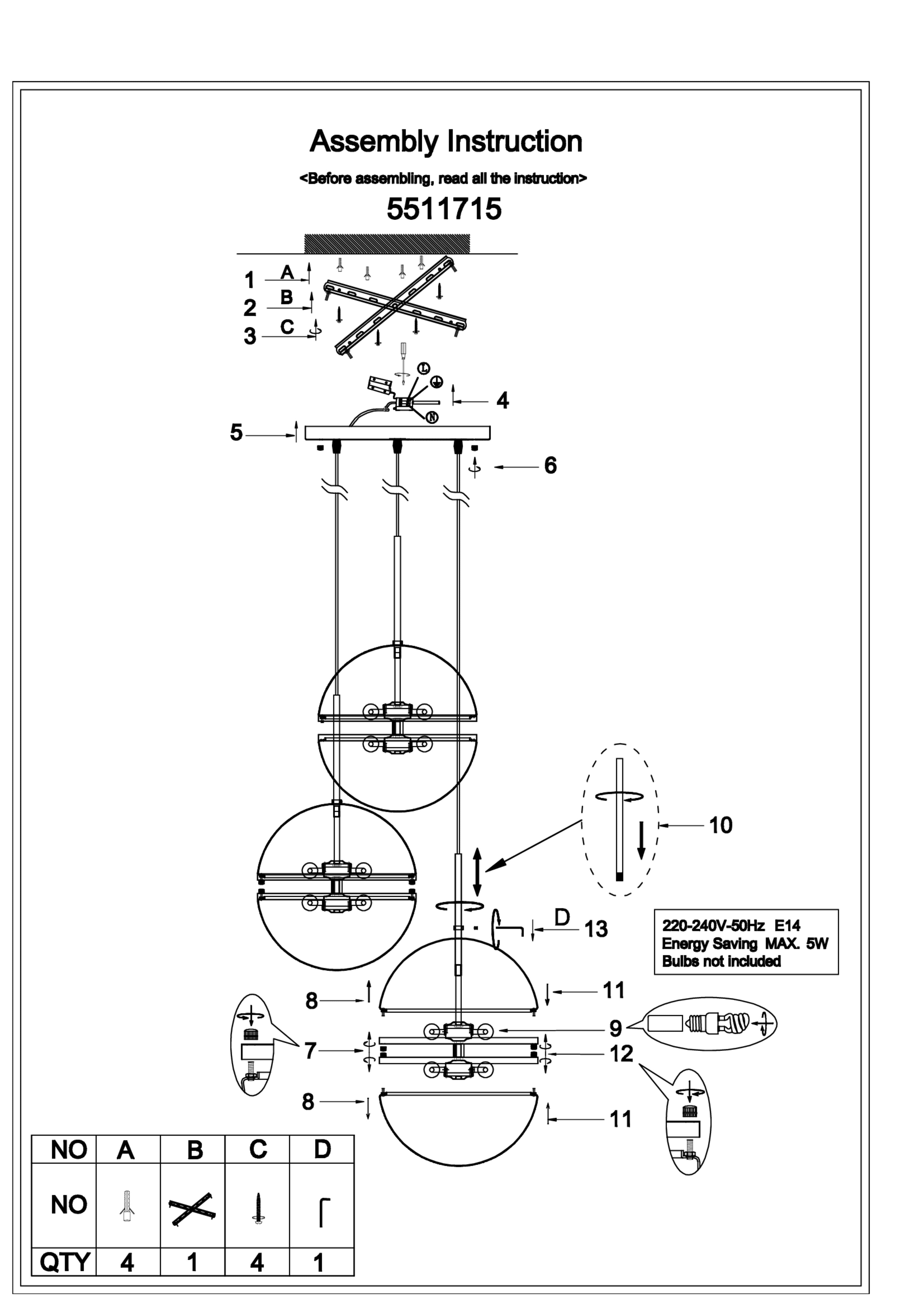 Assembly Instruction
<Before assembling, read all the instruction>
5511715

1 A
2 B
3 C

L
N

4
5
6
10
D
13

220-240V-50Hz E14
Energy Saving MAX. 5W
Bulbs not included

8
11
9
7
12
8
11

| NO | A | B | C | D |
|---|---|---|---|---|
| NO | | | | |
| QTY | 4 | 1 | 4 | 1 |